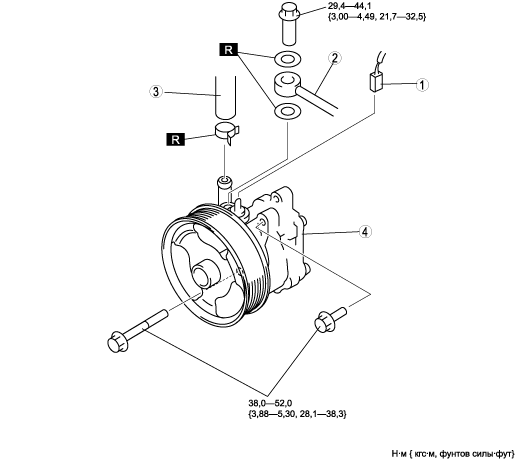 29,4—44,1
{3,00—4,49, 21,7—32,5}

R

2

1

3

R

4

38,0—52,0
{3,88—5,30, 28,1—38,3}

Н·м { кгс·м, фунтов силы·фут}