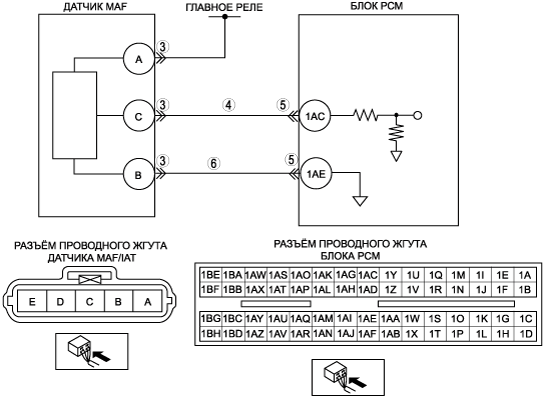 ДАТЧИК MAF

ГЛАВНОЕ РЕЛЕ

БЛОК PCM

A
③

C
③
④
⑤
1AC

B
③
⑥
⑤
1AE

РАЗЪЁМ ПРОВОДНОГО ЖГУТА ДАТЧИКА MAF/IAT

| E | D | C | B | A |
|---|---|---|---|---|

РАЗЪЁМ ПРОВОДНОГО ЖГУТА БЛОКА PCM

| 1BE | 1BA | 1AW | 1AS | 1AO | 1AK | 1AG | 1AC | 1Y | 1U | 1Q | 1M | 1I | 1E | 1A |
|---|---|---|---|---|---|---|---|---|---|---|---|---|---|---|
| 1BF | 1BB | 1AX | 1AT | 1AP | 1AL | 1AH | 1AD | 1Z | 1V | 1R | 1N | 1J | 1F | 1B |

| 1BG | 1BC | 1AY | 1AU | 1AQ | 1AM | 1AI | 1AE | 1AA | 1W | 1S | 1O | 1K | 1G | 1C |
|---|---|---|---|---|---|---|---|---|---|---|---|---|---|---|
| 1BH | 1BD | 1AZ | 1AV | 1AR | 1AN | 1AJ | 1AF | 1AB | 1X | 1T | 1P | 1L | 1H | 1D |